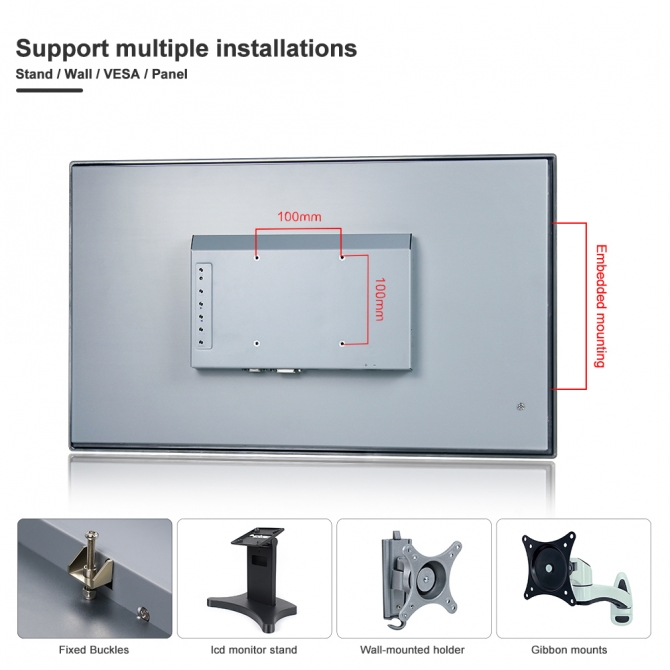 Support multiple installations

Stand / Wall / VESA / Panel

100mm

100mm

Embedded mounting

Fixed Buckles

lcd monitor stand

Wall-mounted holder

Gibbon mounts