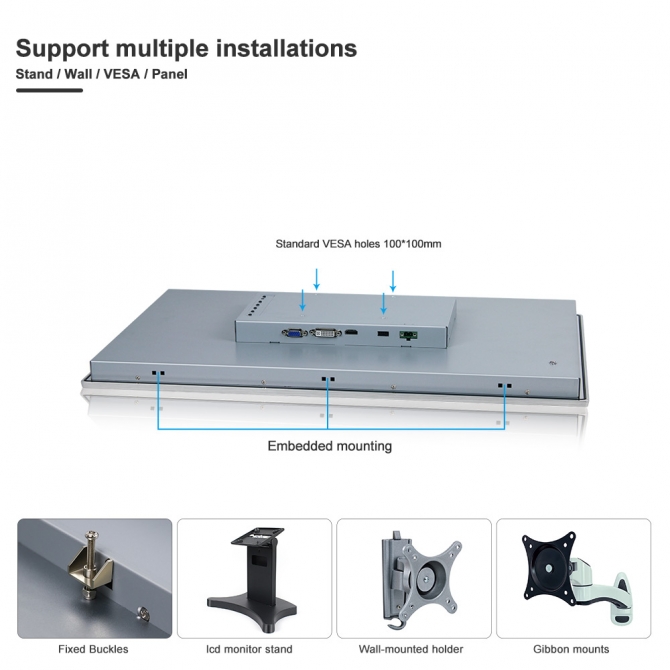 Support multiple installations
Stand / Wall / VESA / Panel

Standard VESA holes 100*100mm

Embedded mounting

Fixed Buckles

lcd monitor stand

Wall-mounted holder

Gibbon mounts