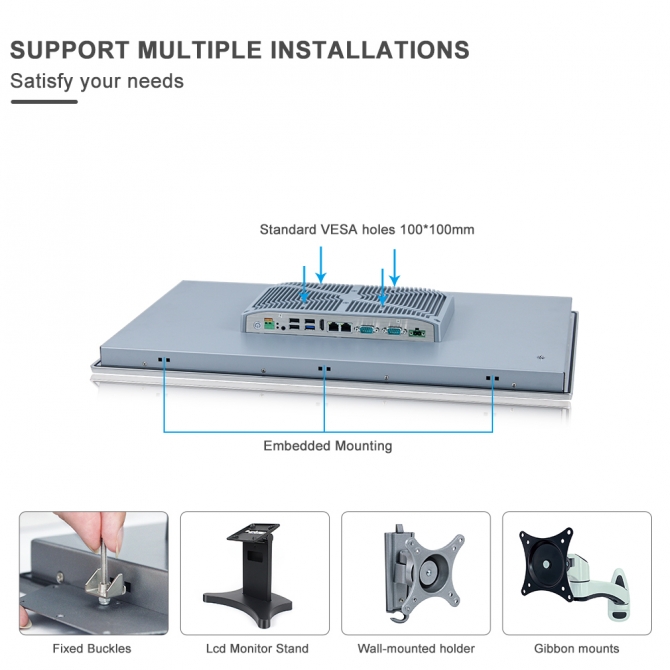 SUPPORT MULTIPLE INSTALLATIONS
Satisfy your needs

Standard VESA holes 100*100mm

Embedded Mounting

Fixed Buckles

Lcd Monitor Stand

Wall-mounted holder

Gibbon mounts