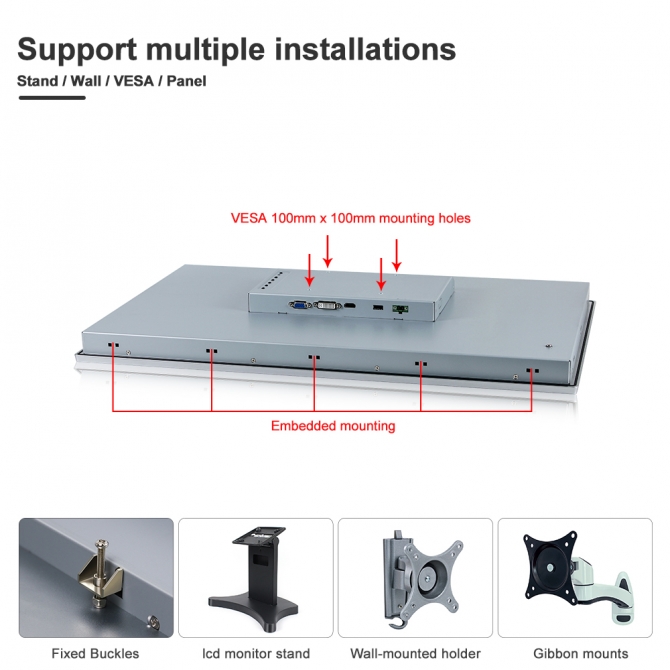 Support multiple installations

Stand / Wall / VESA / Panel

VESA 100mm x 100mm mounting holes

Embedded mounting

Fixed Buckles

lcd monitor stand

Wall-mounted holder

Gibbon mounts