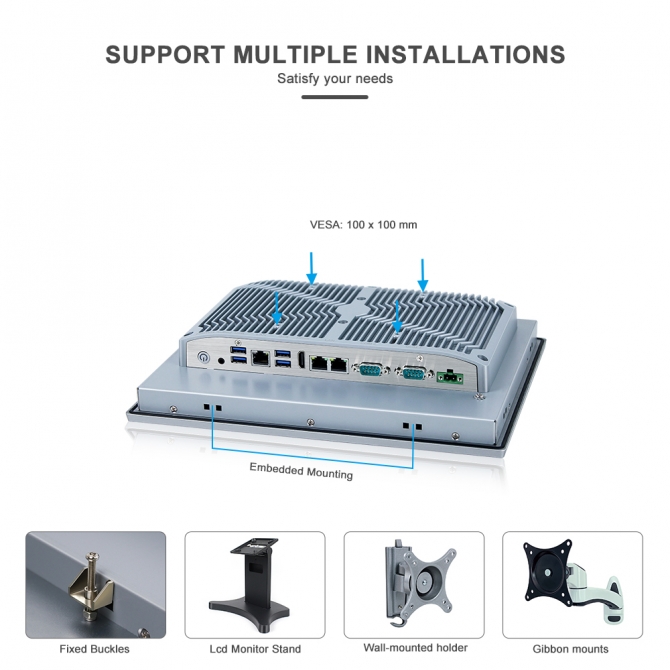 SUPPORT MULTIPLE INSTALLATIONS
Satisfy your needs

VESA: 100 x 100 mm

Embedded Mounting

Fixed Buckles

Lcd Monitor Stand

Wall-mounted holder

Gibbon mounts