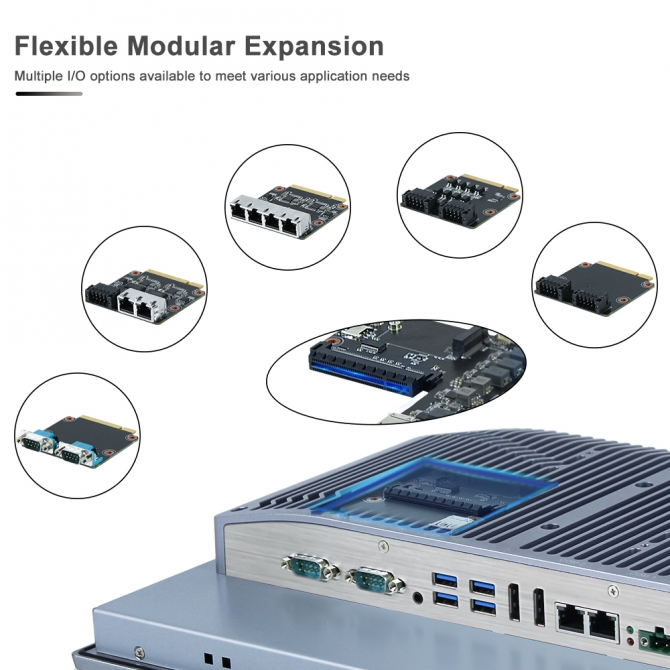 Flexible Modular Expansion

Multiple I/O options available to meet various application needs