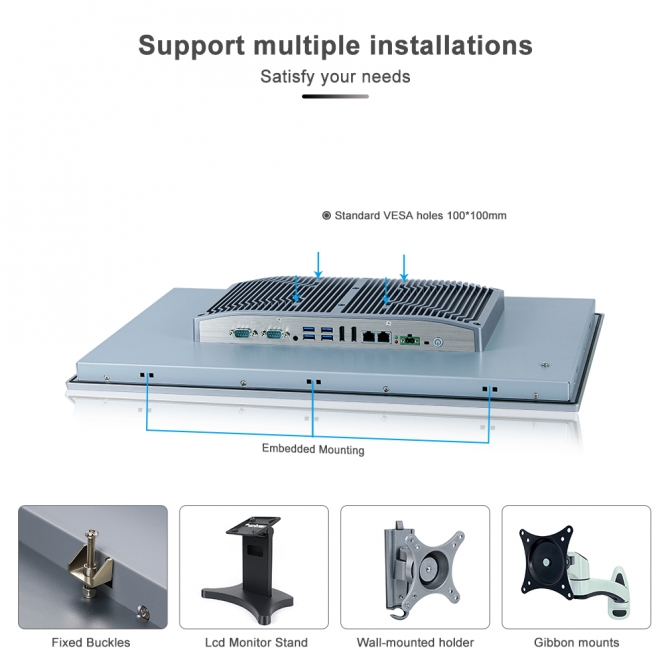 Support multiple installations

Satisfy your needs

Standard VESA holes 100*100mm

Embedded Mounting

Fixed Buckles

Lcd Monitor Stand

Wall-mounted holder

Gibbon mounts