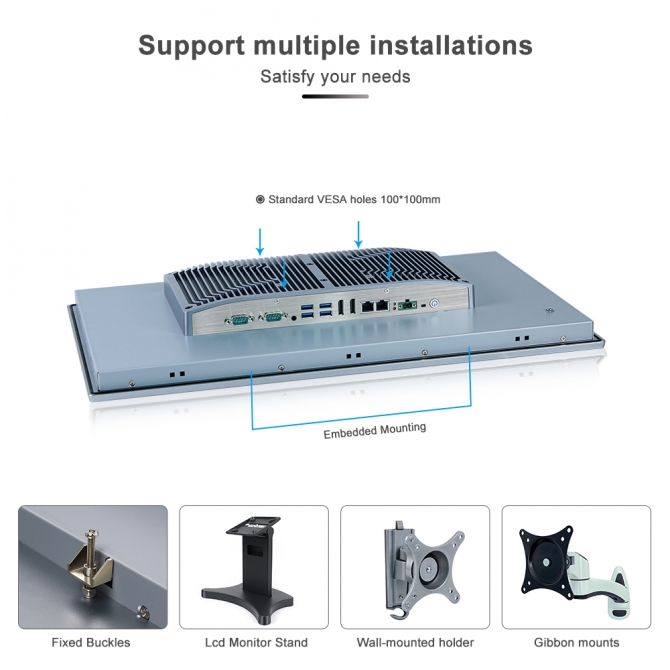 Support multiple installations

Satisfy your needs

Standard VESA holes 100*100mm

Embedded Mounting

Fixed Buckles

Lcd Monitor Stand

Wall-mounted holder

Gibbon mounts