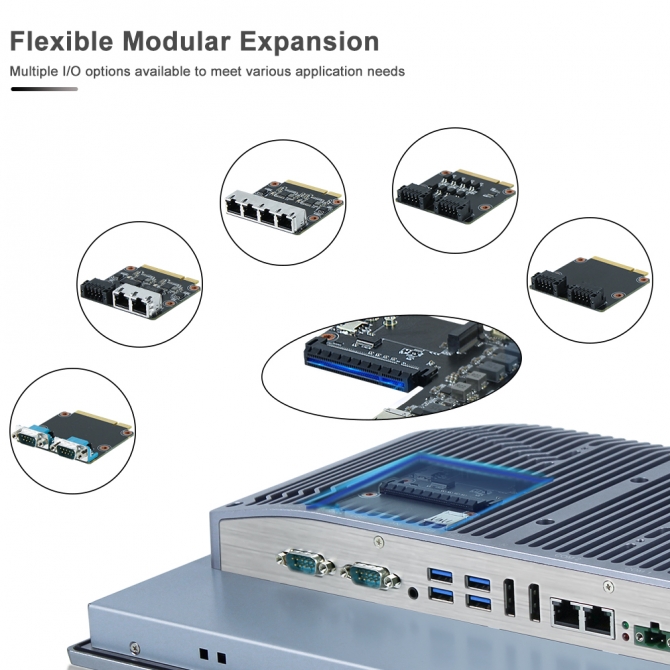 Flexible Modular Expansion

Multiple I/O options available to meet various application needs