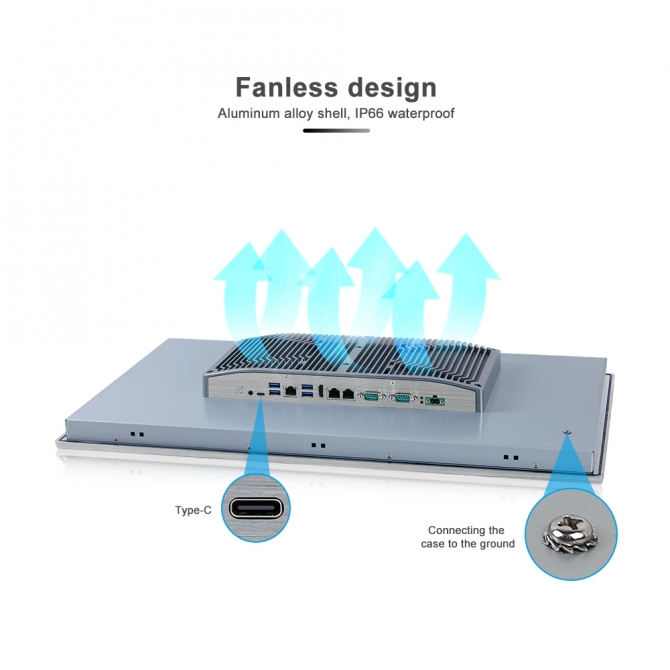 Fanless design
Aluminum alloy shell, IP66 waterproof

Type-C

Connecting the case to the ground