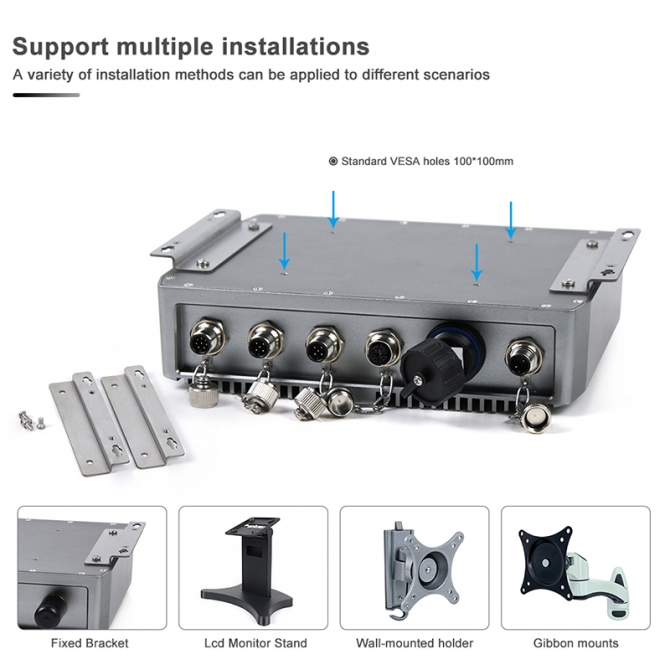 Support multiple installations

A variety of installation methods can be applied to different scenarios

Standard VESA holes 100*100mm

Fixed Bracket

Lcd Monitor Stand

Wall-mounted holder

Gibbon mounts