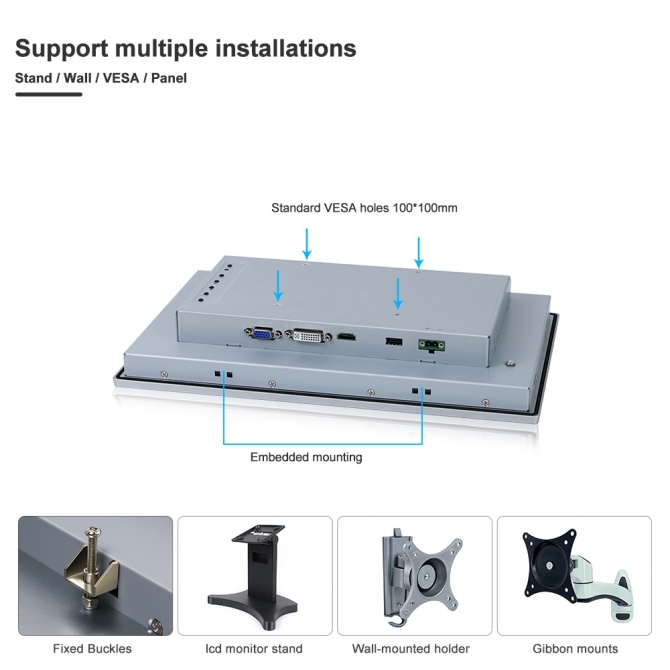 Support multiple installations

Stand / Wall / VESA / Panel

Standard VESA holes 100*100mm

Embedded mounting

Fixed Buckles

lcd monitor stand

Wall-mounted holder

Gibbon mounts