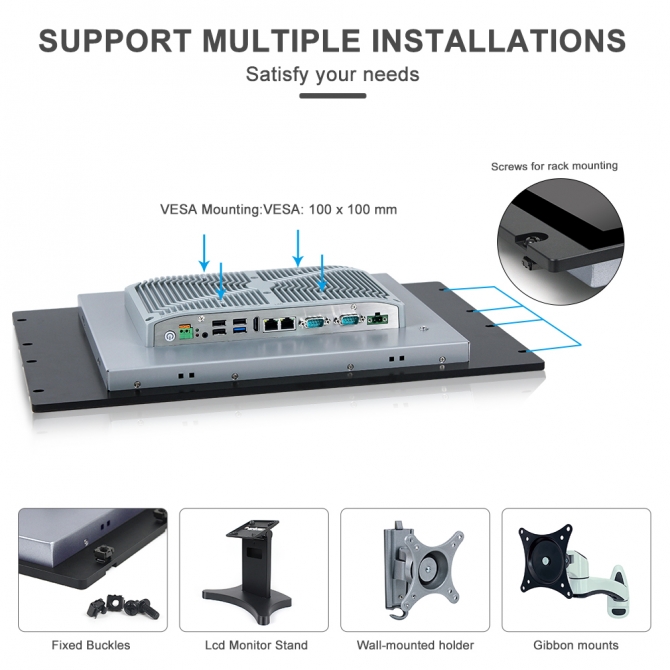 SUPPORT MULTIPLE INSTALLATIONS

Satisfy your needs

Screws for rack mounting

VESA Mounting:VESA: 100 x 100 mm

Fixed Buckles

Lcd Monitor Stand

Wall-mounted holder

Gibbon mounts