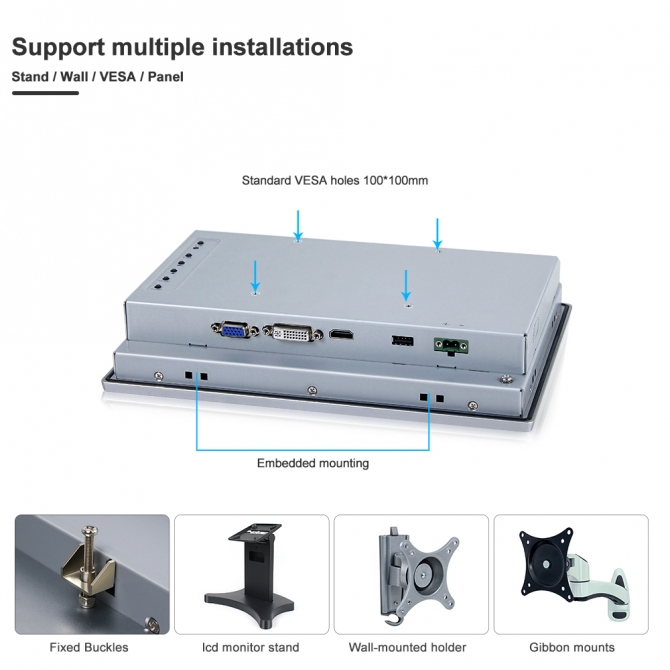 Support multiple installations

Stand / Wall / VESA / Panel

Standard VESA holes 100*100mm

Embedded mounting

Fixed Buckles

lcd monitor stand

Wall-mounted holder

Gibbon mounts