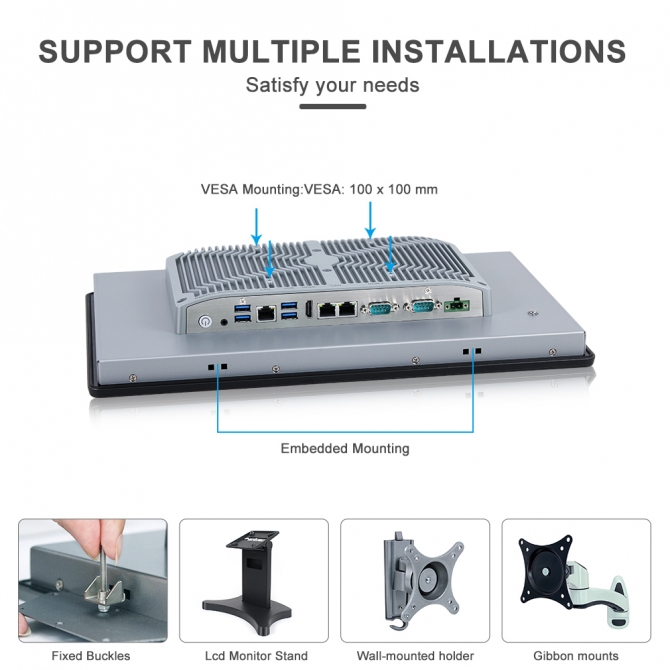 SUPPORT MULTIPLE INSTALLATIONS

Satisfy your needs

VESA Mounting:VESA: 100 x 100 mm

Embedded Mounting

Fixed Buckles

Lcd Monitor Stand

Wall-mounted holder

Gibbon mounts