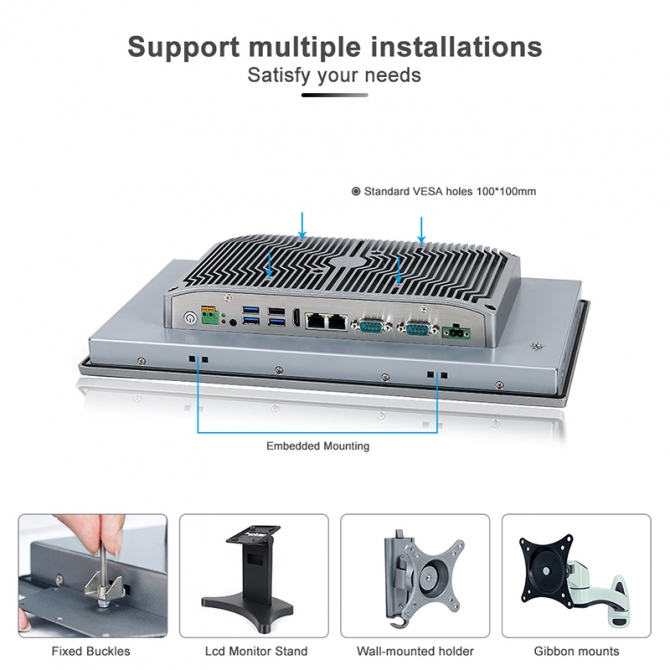 Support multiple installations
Satisfy your needs

Standard VESA holes 100*100mm

Embedded Mounting

Fixed Buckles

Lcd Monitor Stand

Wall-mounted holder

Gibbon mounts