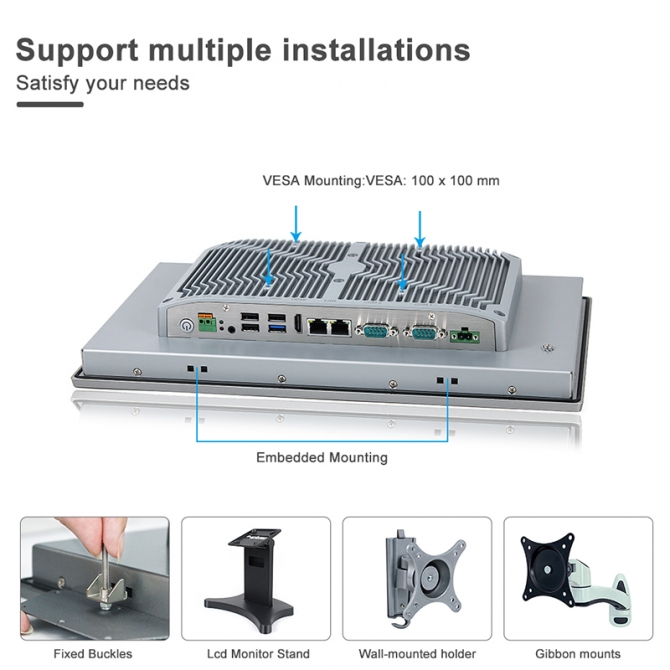 Support multiple installations
Satisfy your needs

VESA Mounting:VESA: 100 x 100 mm

Embedded Mounting

Fixed Buckles

Lcd Monitor Stand

Wall-mounted holder

Gibbon mounts