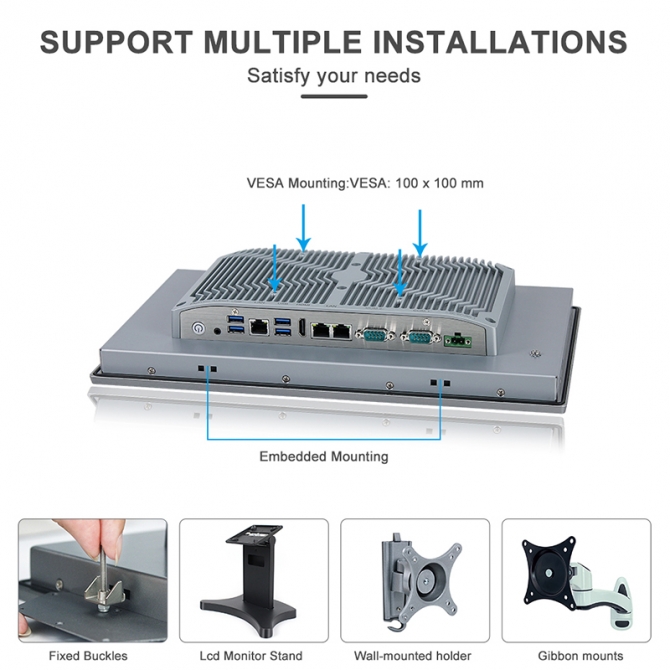 SUPPORT MULTIPLE INSTALLATIONS

Satisfy your needs

VESA Mounting:VESA: 100 x 100 mm

Embedded Mounting

Fixed Buckles

Lcd Monitor Stand

Wall-mounted holder

Gibbon mounts