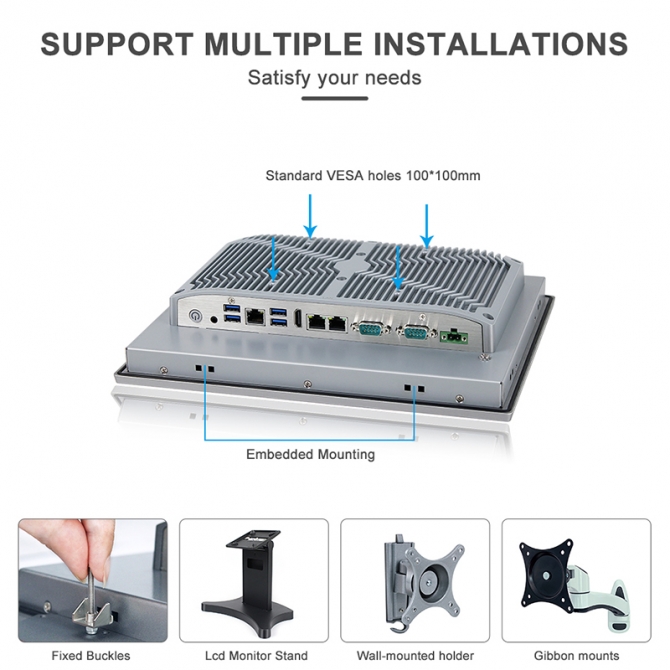 SUPPORT MULTIPLE INSTALLATIONS
Satisfy your needs

Standard VESA holes 100*100mm

Embedded Mounting

Fixed Buckles

Lcd Monitor Stand

Wall-mounted holder

Gibbon mounts