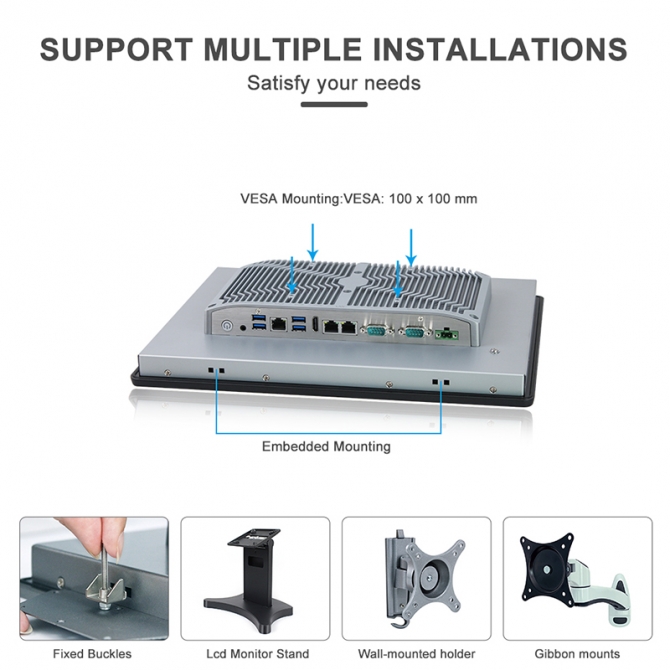 SUPPORT MULTIPLE INSTALLATIONS

Satisfy your needs

VESA Mounting:VESA: 100 x 100 mm

Embedded Mounting

Fixed Buckles

Lcd Monitor Stand

Wall-mounted holder

Gibbon mounts