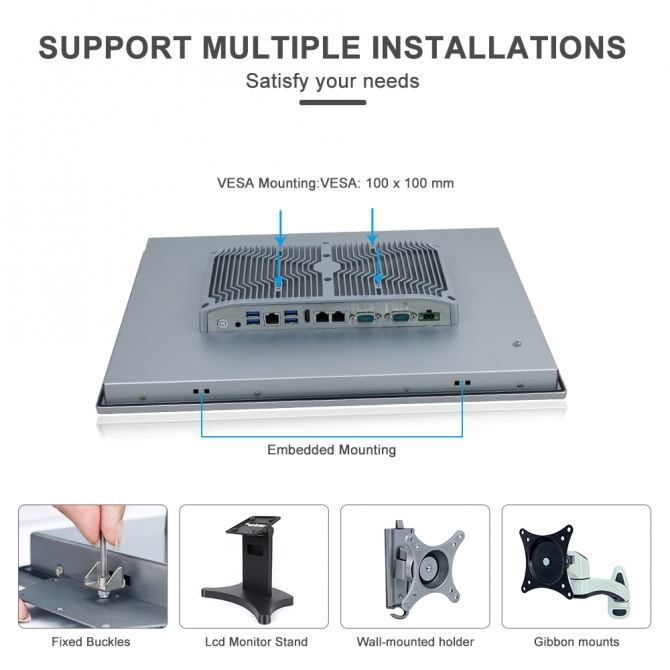 SUPPORT MULTIPLE INSTALLATIONS

Satisfy your needs

VESA Mounting:VESA: 100 x 100 mm

Embedded Mounting

Fixed Buckles

Lcd Monitor Stand

Wall-mounted holder

Gibbon mounts