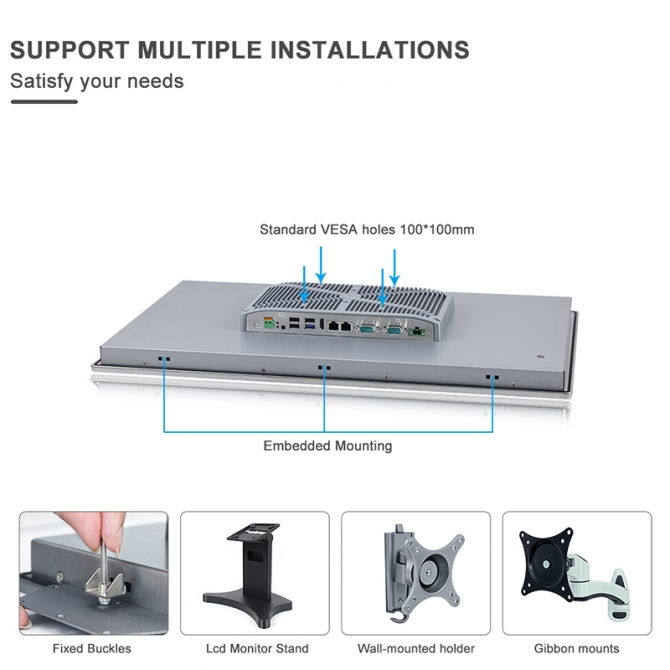 SUPPORT MULTIPLE INSTALLATIONS
Satisfy your needs

Standard VESA holes 100*100mm

Embedded Mounting

Fixed Buckles

Lcd Monitor Stand

Wall-mounted holder

Gibbon mounts