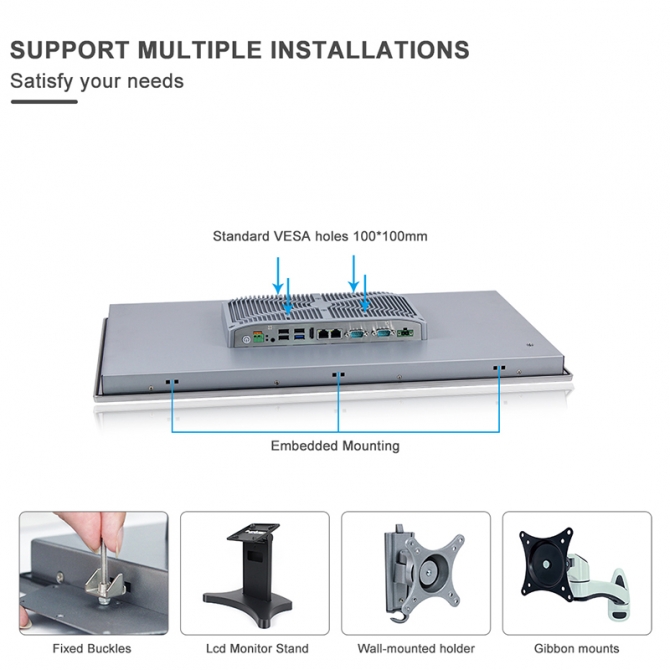 SUPPORT MULTIPLE INSTALLATIONS
Satisfy your needs

Standard VESA holes 100*100mm

Embedded Mounting

Fixed Buckles

Lcd Monitor Stand

Wall-mounted holder

Gibbon mounts