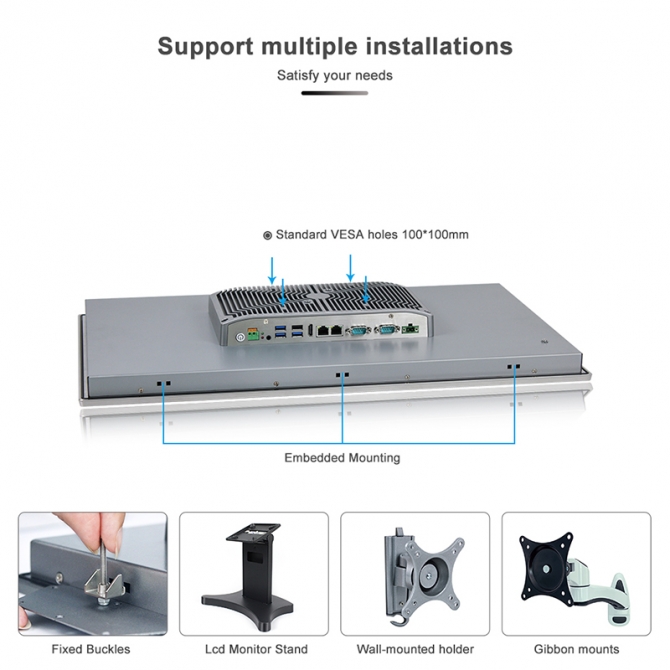 Support multiple installations

Satisfy your needs

Standard VESA holes 100*100mm

Embedded Mounting

Fixed Buckles

Lcd Monitor Stand

Wall-mounted holder

Gibbon mounts