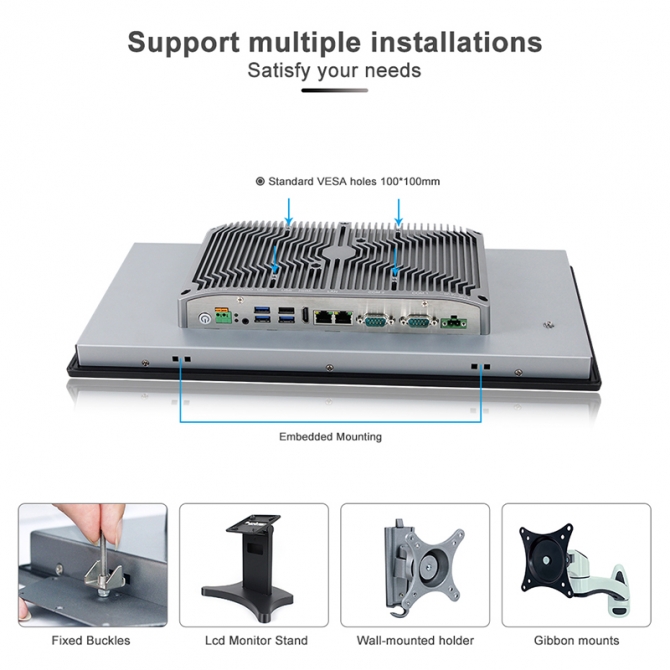 Support multiple installations

Satisfy your needs

Standard VESA holes 100*100mm

Embedded Mounting

Fixed Buckles

Lcd Monitor Stand

Wall-mounted holder

Gibbon mounts