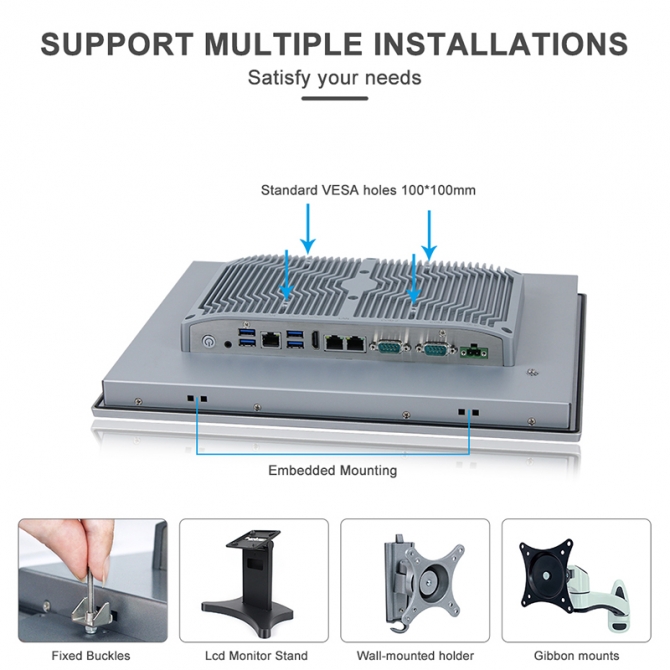 SUPPORT MULTIPLE INSTALLATIONS

Satisfy your needs

Standard VESA holes 100*100mm

Embedded Mounting

Fixed Buckles

Lcd Monitor Stand

Wall-mounted holder

Gibbon mounts