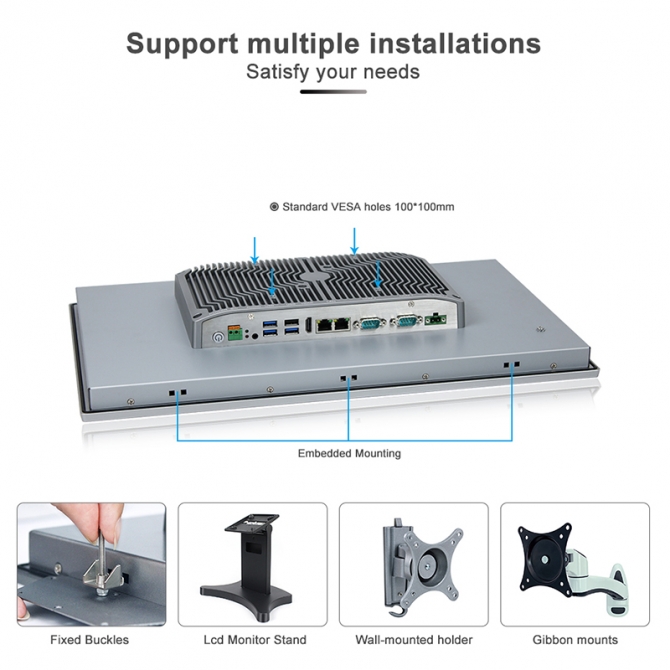 Support multiple installations
Satisfy your needs

Standard VESA holes 100*100mm

Embedded Mounting

Fixed Buckles

Lcd Monitor Stand

Wall-mounted holder

Gibbon mounts