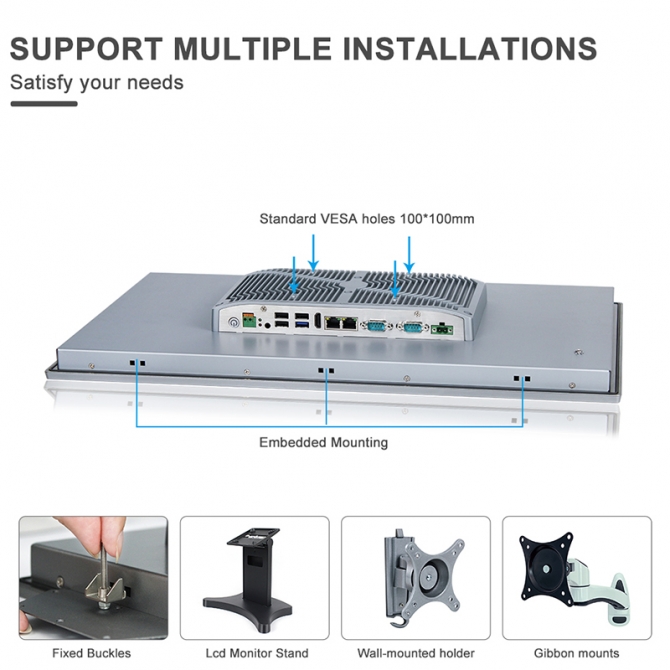 SUPPORT MULTIPLE INSTALLATIONS
Satisfy your needs

Standard VESA holes 100*100mm

Embedded Mounting

Fixed Buckles

Lcd Monitor Stand

Wall-mounted holder

Gibbon mounts