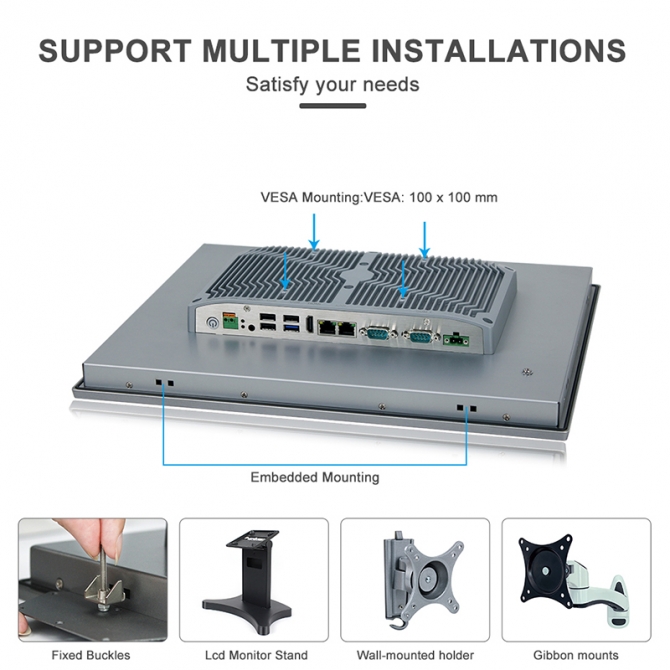 SUPPORT MULTIPLE INSTALLATIONS

Satisfy your needs

VESA Mounting:VESA: 100 x 100 mm

Embedded Mounting

Fixed Buckles

Lcd Monitor Stand

Wall-mounted holder

Gibbon mounts