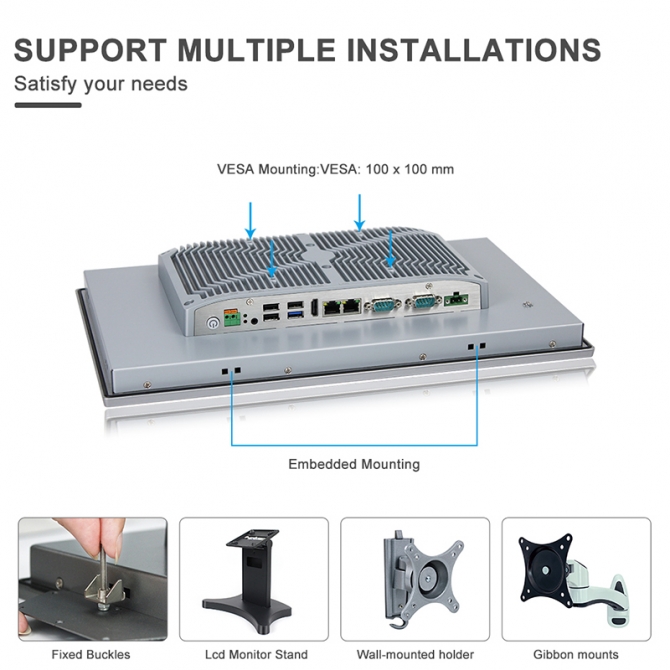 SUPPORT MULTIPLE INSTALLATIONS
Satisfy your needs

VESA Mounting:VESA: 100 x 100 mm

Embedded Mounting

Fixed Buckles
Lcd Monitor Stand
Wall-mounted holder
Gibbon mounts