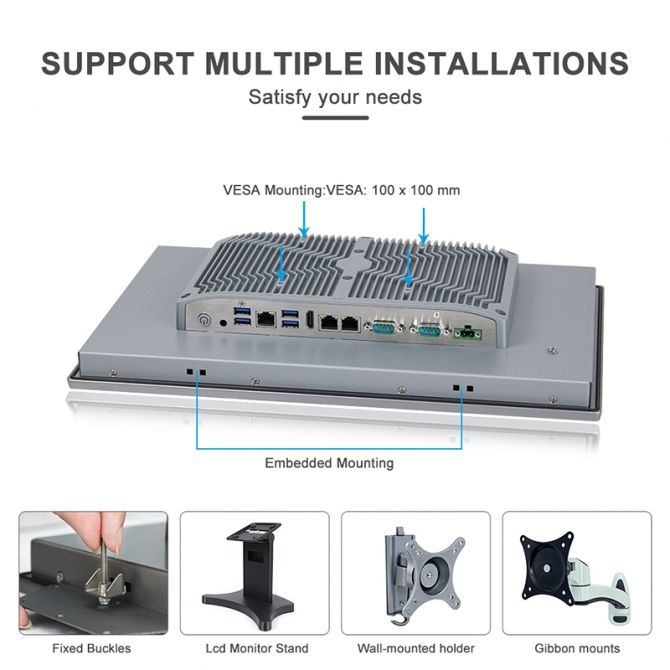 SUPPORT MULTIPLE INSTALLATIONS

Satisfy your needs

VESA Mounting:VESA: 100 x 100 mm

Embedded Mounting

Fixed Buckles

Lcd Monitor Stand

Wall-mounted holder

Gibbon mounts