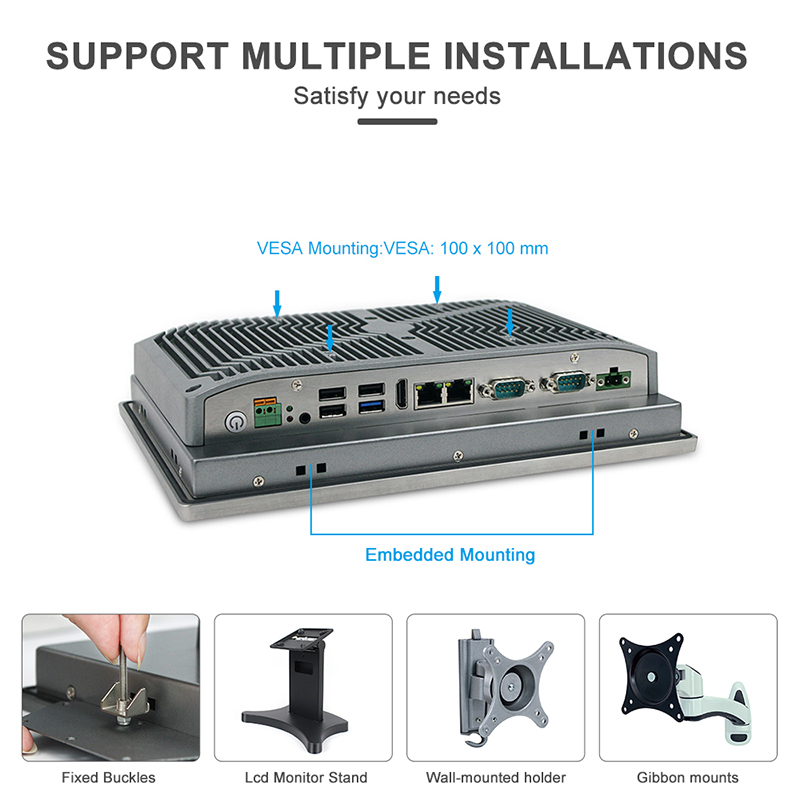 SUPPORT MULTIPLE INSTALLATIONS

Satisfy your needs

VESA Mounting:VESA: 100 x 100 mm

Embedded Mounting

Fixed Buckles

Lcd Monitor Stand

Wall-mounted holder

Gibbon mounts