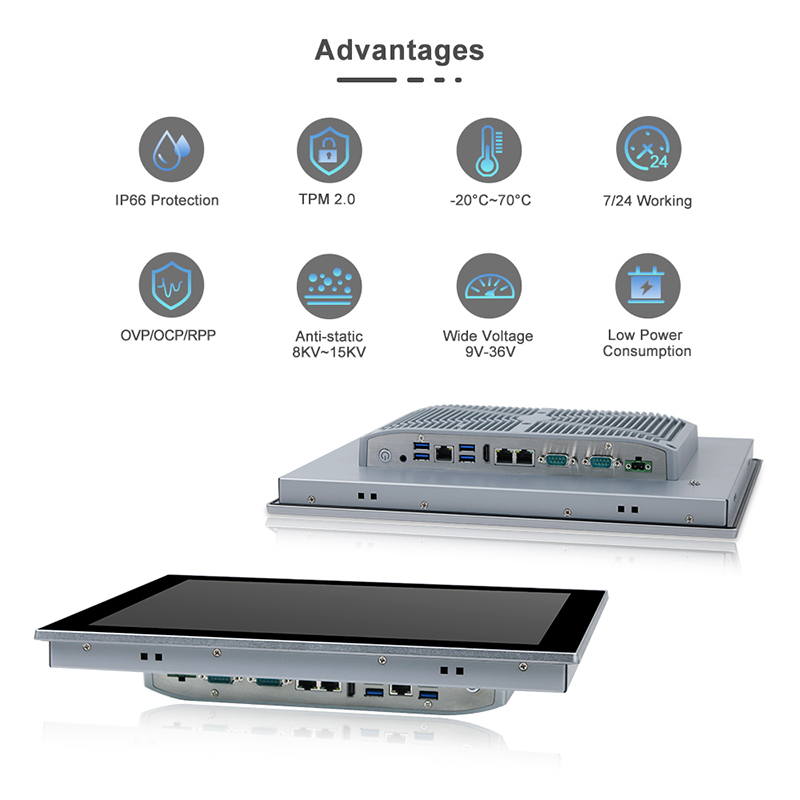 Advantages

IP66 Protection

TPM 2.0

-20°C~70°C

24

7/24 Working

OVP/OCP/RPP

Anti-static 8KV~15KV

Wide Voltage 9V-36V

Low Power Consumption