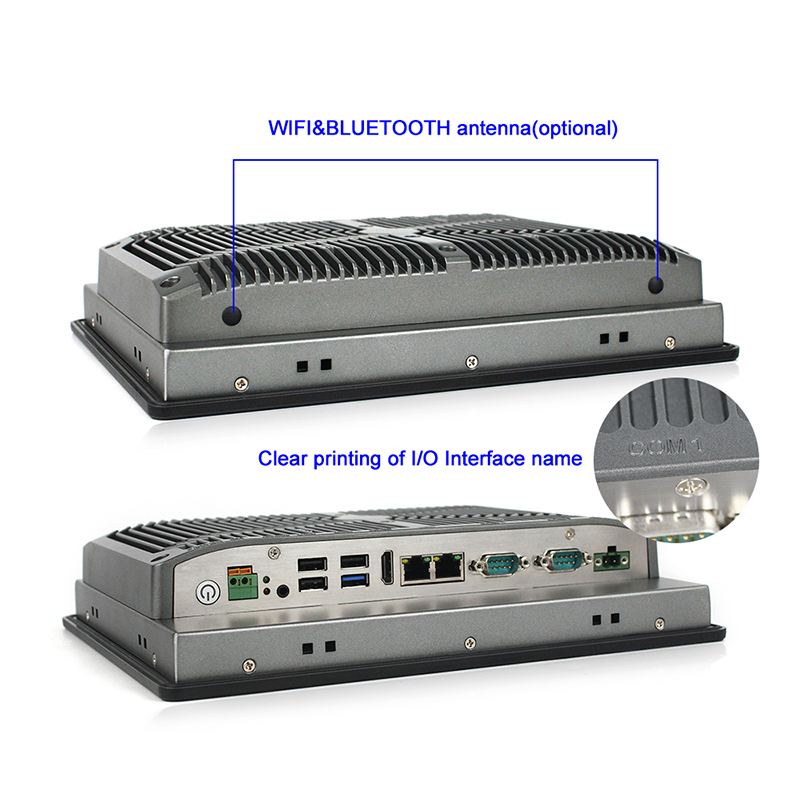 WIFI&BLUETOOTH antenna(optional)

Clear printing of I/O Interface name

COM1